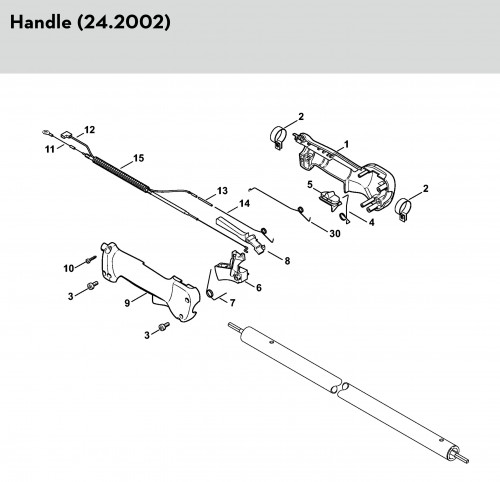 Handle (24.2002)

2
12
1
11
15
5
2
13
14
4
30
8
10
6
3
9
7
3